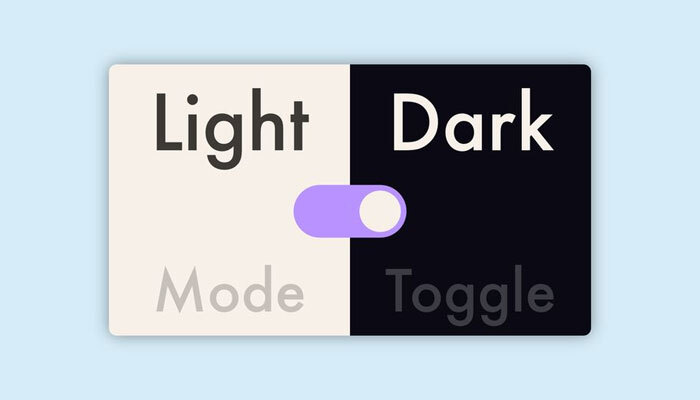 Light Dark

Mode Toggle